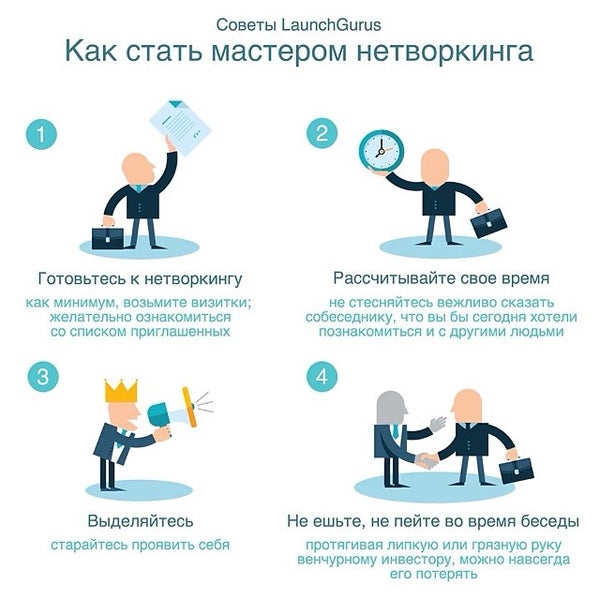 Советы LaunchGurus

Как стать мастером нетворкинга

1

Готовьтесь к нетворкингу

как минимум, возьмите визитки; желательно ознакомиться со списком приглашенных

2

Рассчитывайте свое время

не стесняйтесь вежливо сказать собеседнику, что вы бы сегодня хотели познакомиться и с другими людьми

3

Выделяйтесь

старайтесь проявить себя

4

Не ешьте, не пейте во время беседы

протягивая липкую или грязную руку венчурному инвестору, можно навсегда его потерять